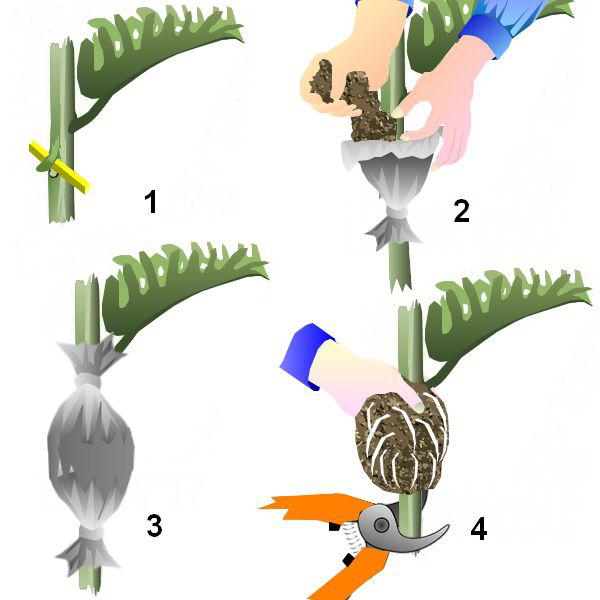 1

2

3

4